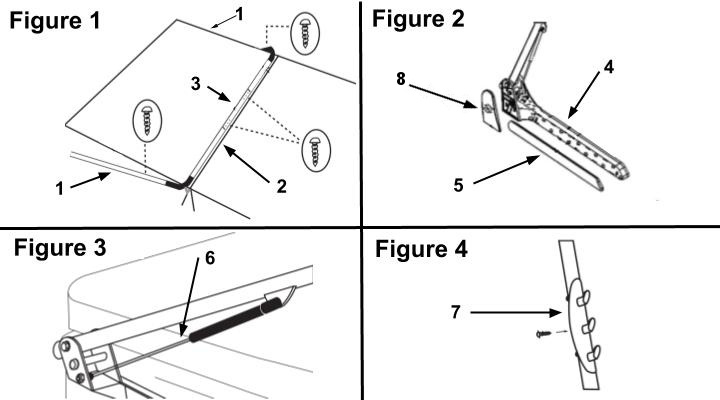 Figure 1
1
3
1
2

Figure 2
8
4
5

Figure 3
6

Figure 4
7