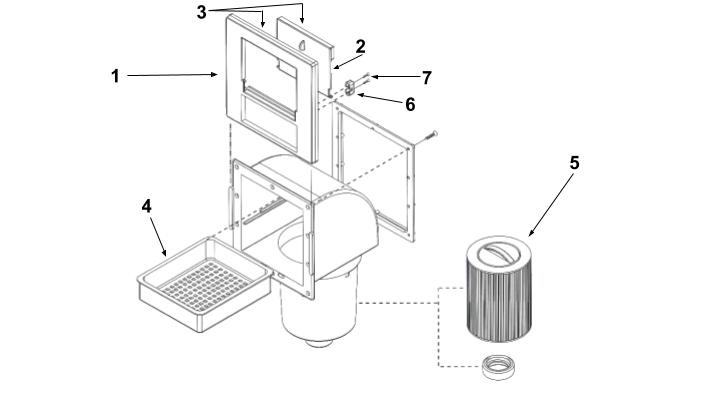 3
2
1
7
6
5
4