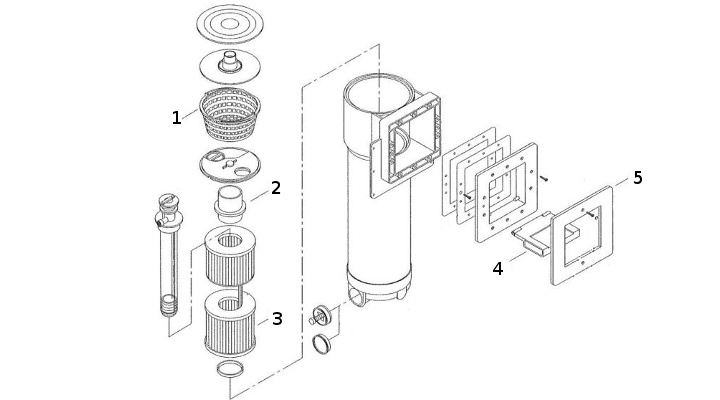 1
2
3
4
5